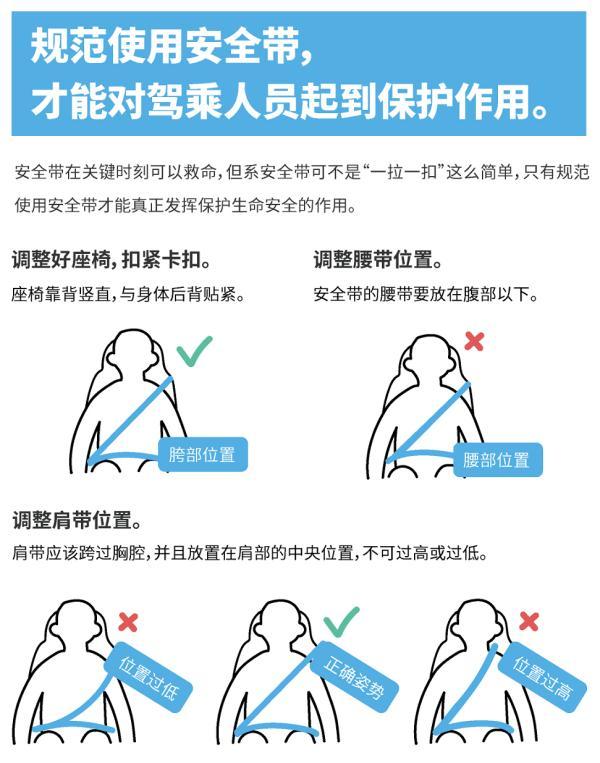 规范使用安全带，
才能对驾乘人员起到保护作用。

安全带在关键时刻可以救命，但系安全带可不是“一拉一扣”这么简单，只有规范使用安全带才能真正发挥保护生命安全的作用。

调整好座椅，扣紧卡扣。
座椅靠背竖直，与身体后背贴紧。

胯部位置

调整腰带位置。
安全带的腰带要放在腹部以下。

腰部位置

调整肩带位置。
肩带应该跨过胸腔，并且放置在肩部的中央位置，不可过高或过低。

位置过低

正确姿势

位置过高